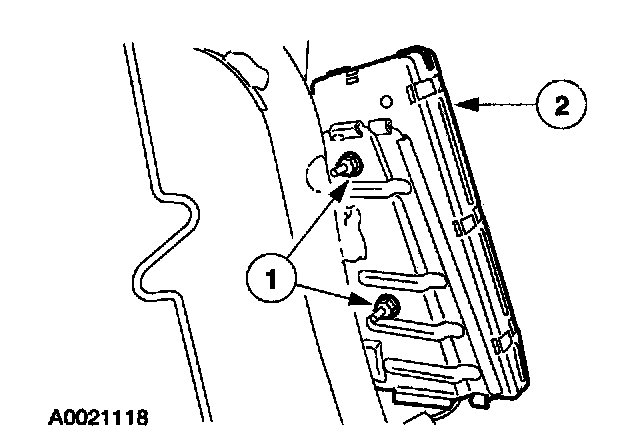 2

1

A0021118