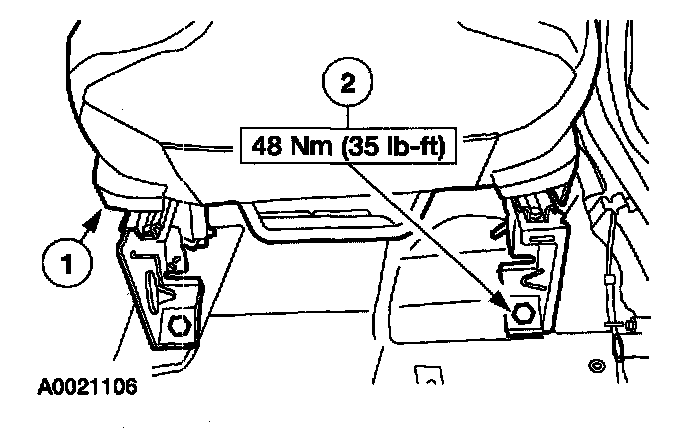 2

48 Nm (35 lb-ft)

1

A0021106