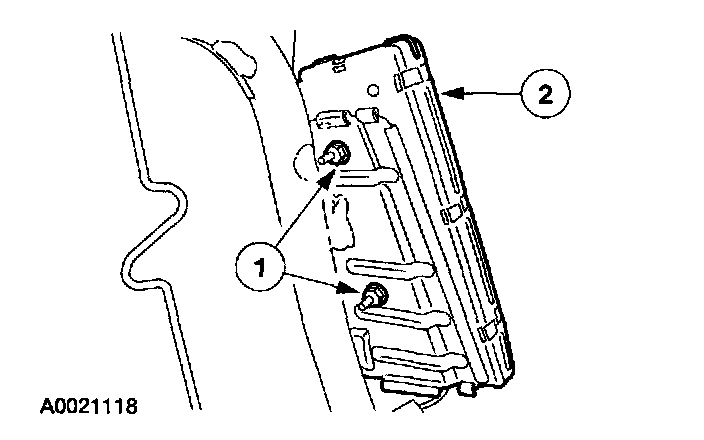 2

1

A0021118