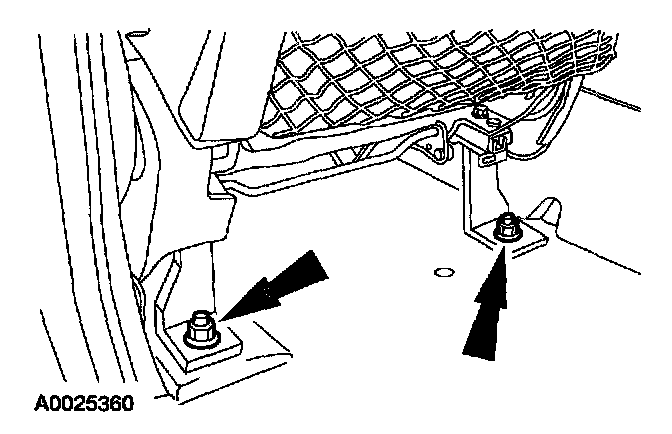 A0025360