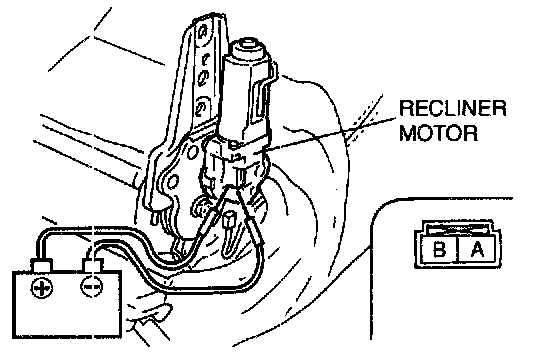 RECLINER MOTOR

B A

+ −