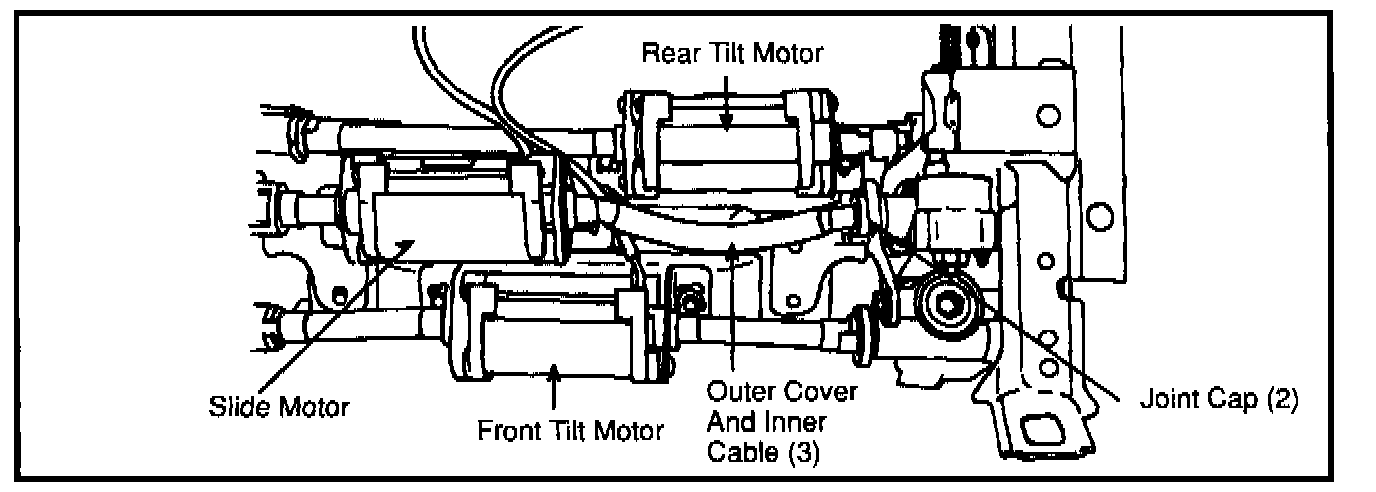 Rear Tilt Motor

Slide Motor

Front Tilt Motor

Outer Cover And Inner Cable (3)

Joint Cap (2)