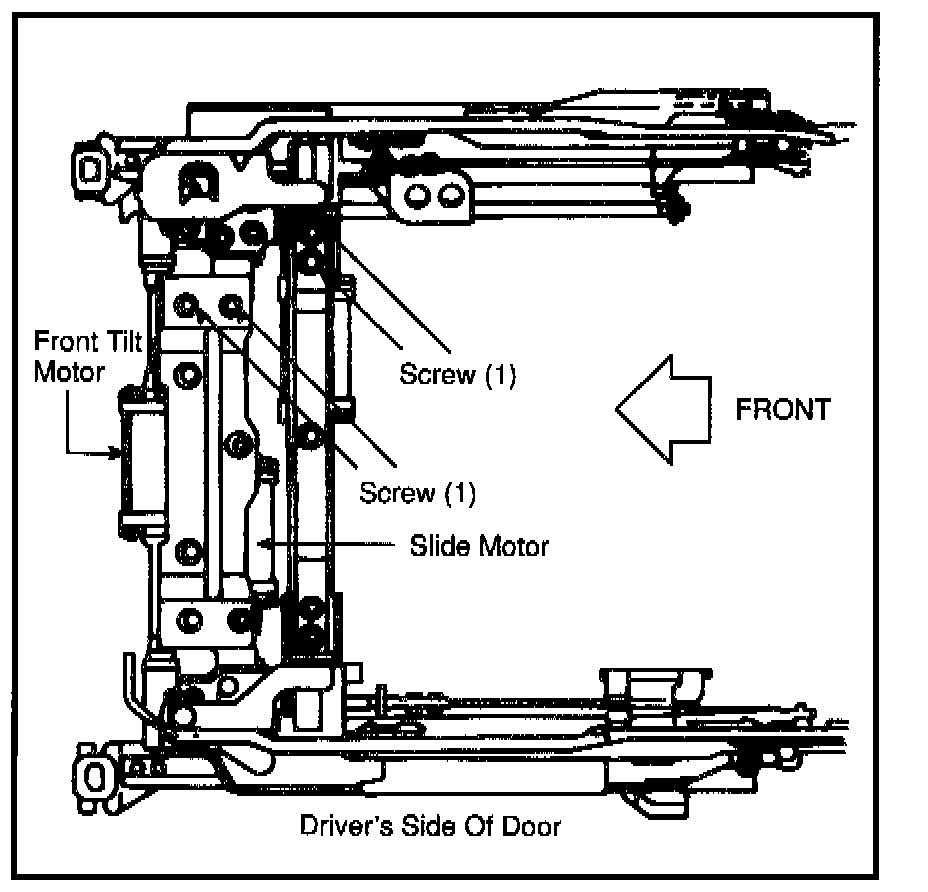 Front Tilt Motor

Screw (1)

FRONT

Screw (1)

Slide Motor

Driver's Side Of Door