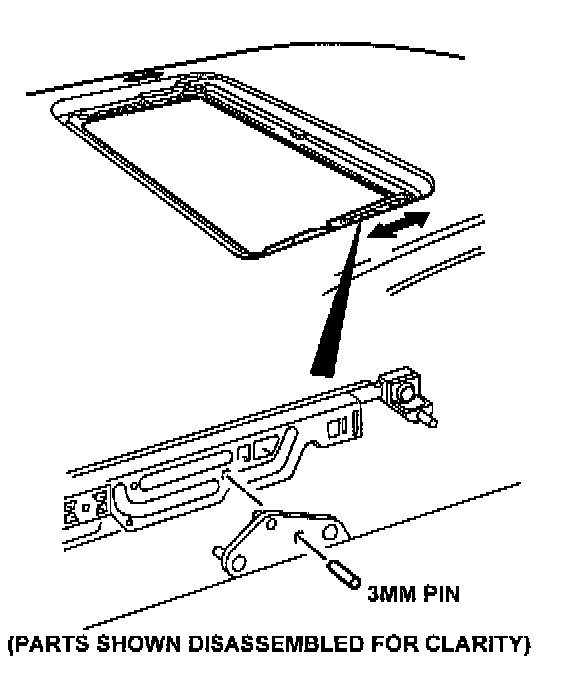 3MM PIN

(PARTS SHOWN DISASSEMBLED FOR CLARITY)