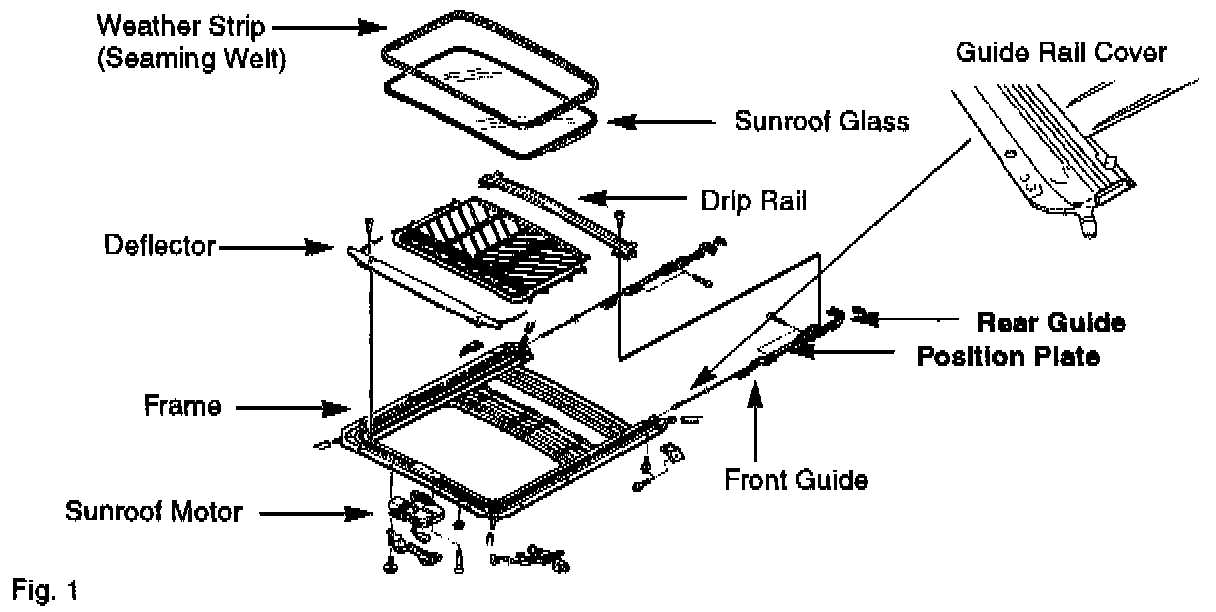 Weather Strip
(Seaming Welt)

Guide Rail Cover

Sunroof Glass

Drip Rail

Deflector

Rear Guide

Position Plate

Frame

Front Guide

Sunroof Motor

Fig. 1