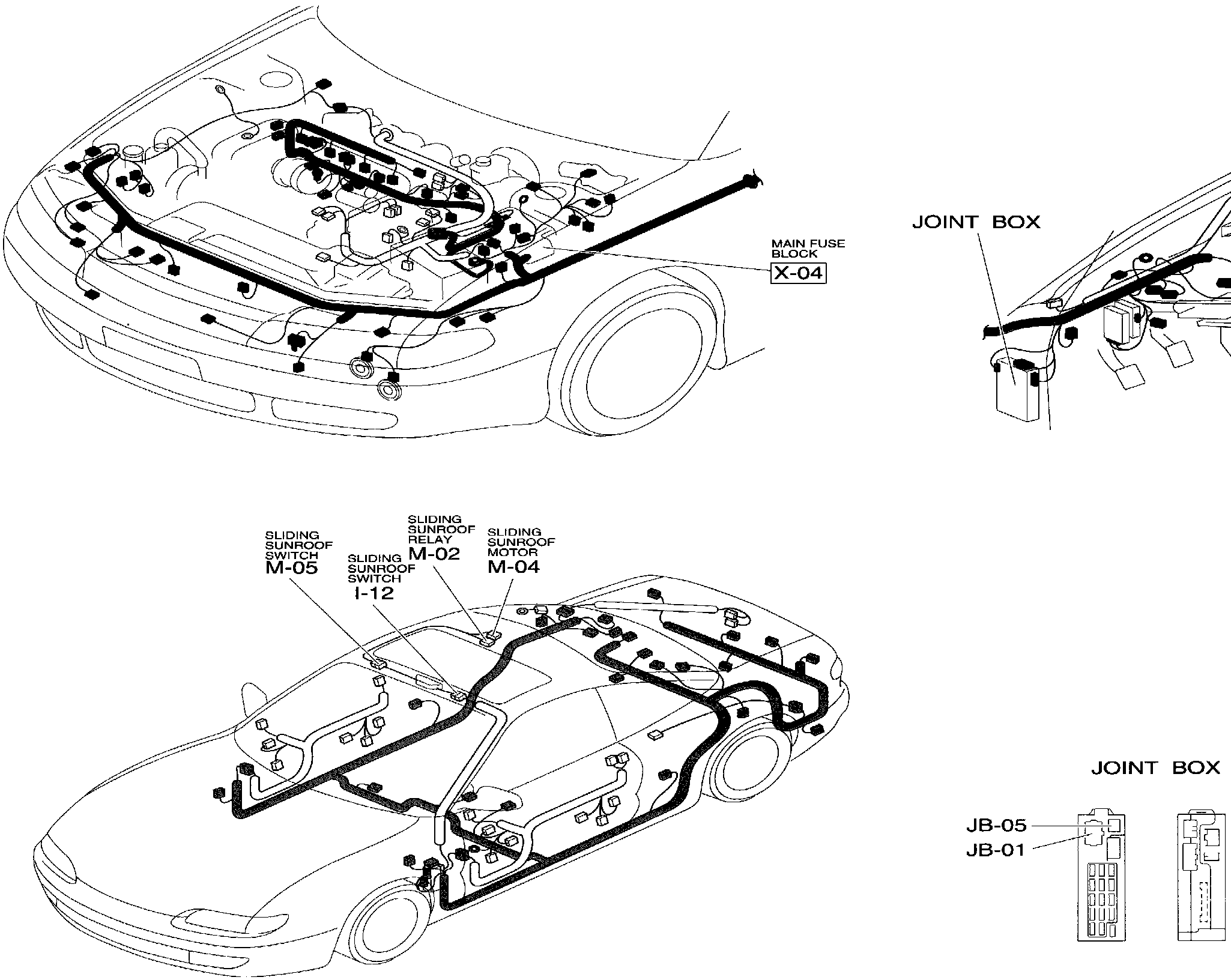 MAIN FUSE BLOCK
X-04

JOINT BOX

SLIDING SUNROOF SWITCH
M-05

SLIDING SUNROOF SWITCH
I-12

SLIDING SUNROOF RELAY
M-02

SLIDING SUNROOF MOTOR
M-04

JOINT BOX

JB-05
JB-01