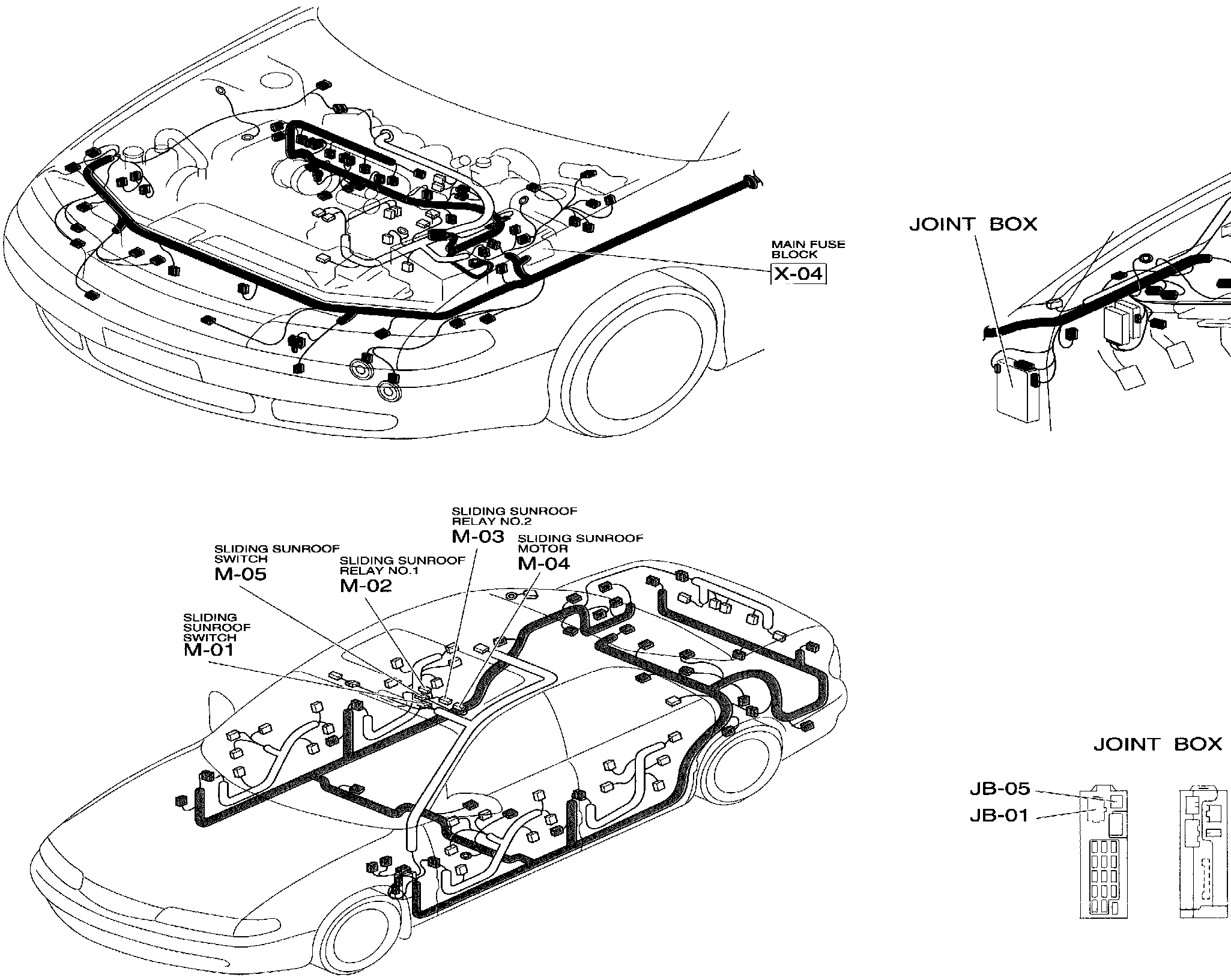 MAIN FUSE BLOCK
X-04

JOINT BOX

SLIDING SUNROOF RELAY NO.2
M-03

SLIDING SUNROOF MOTOR
M-04

SLIDING SUNROOF SWITCH
M-05

SLIDING SUNROOF RELAY NO.1
M-02

SLIDING SUNROOF SWITCH
M-01

JOINT BOX

JB-05

JB-01