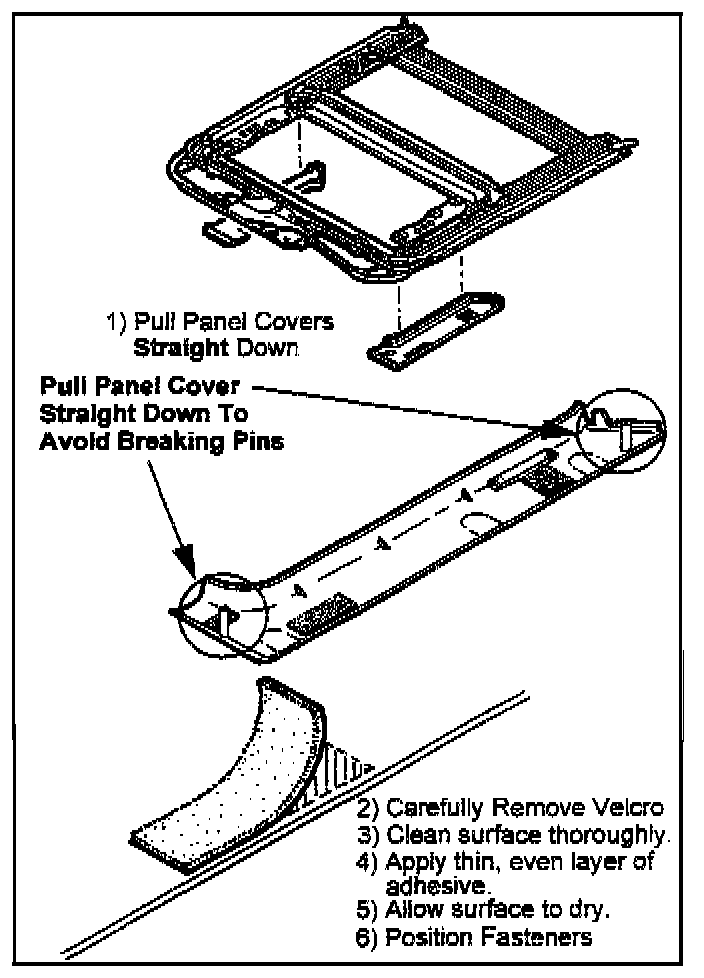 1) Pull Panel Covers Straight Down

Pull Panel Cover Straight Down To Avoid Breaking Pins

2) Carefully Remove Velcro
3) Clean surface thoroughly.
4) Apply thin, even layer of adhesive.
5) Allow surface to dry.
6) Position Fasteners