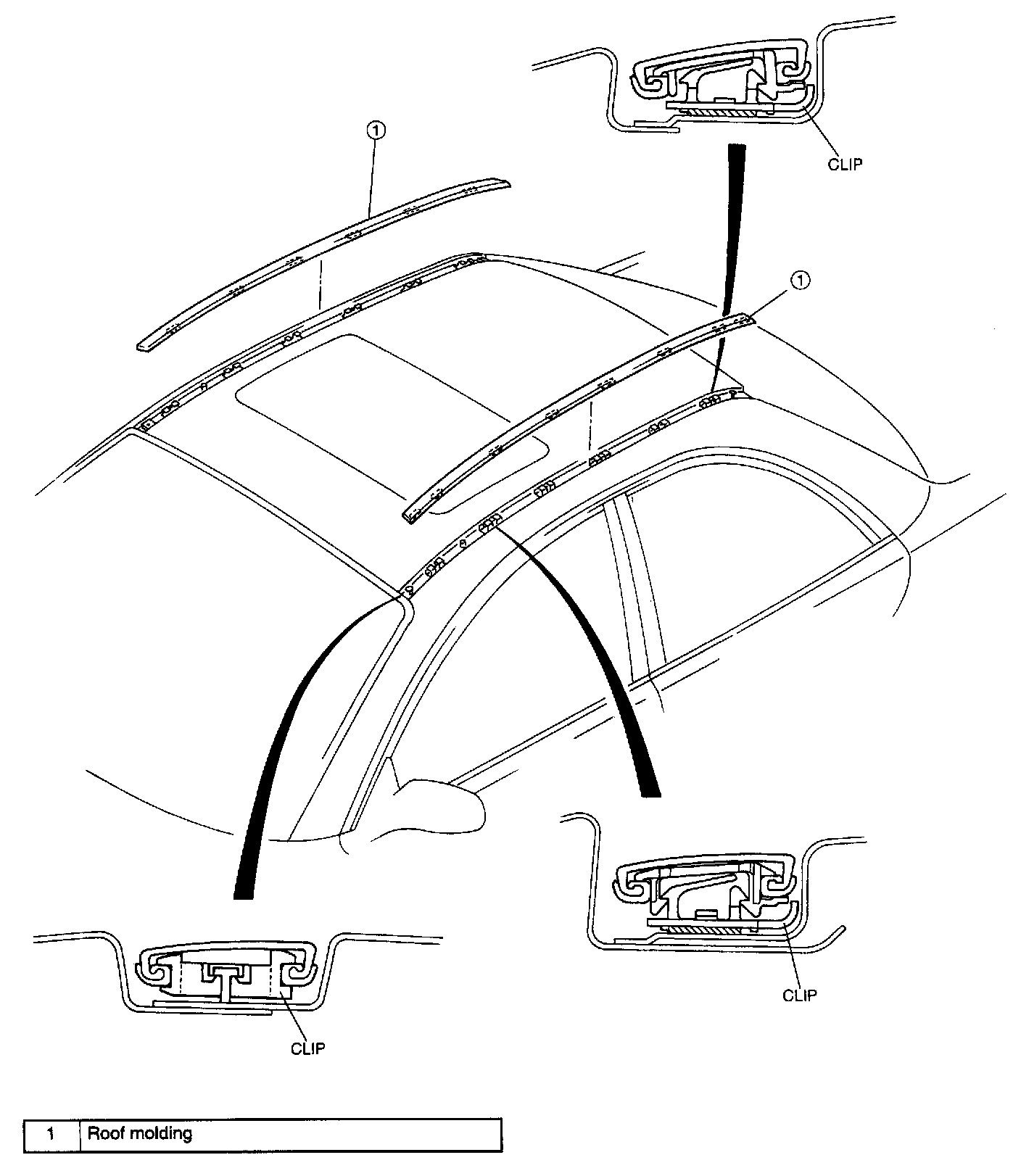 CLIP

①

①

CLIP

CLIP

| 1 | Roof molding |
|---|---|