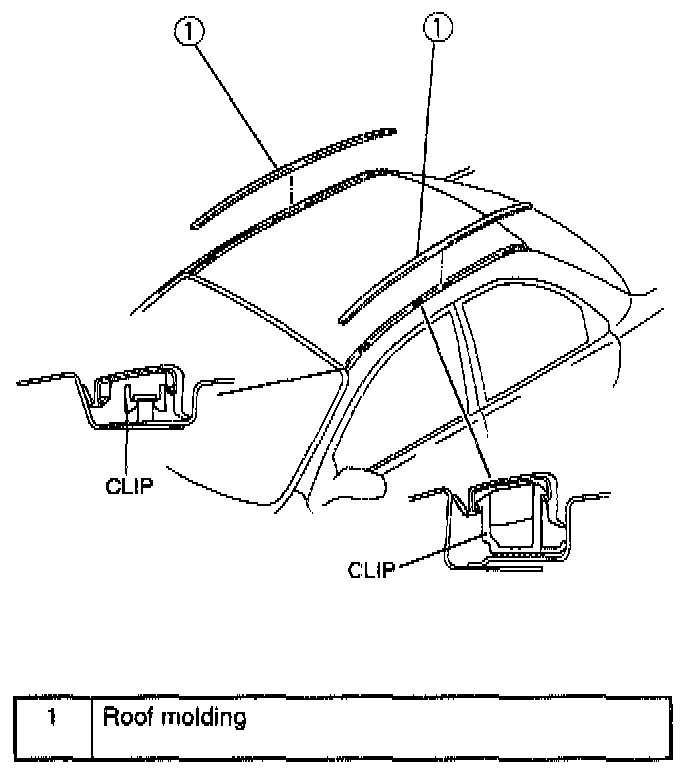 1

1

CLIP

CLIP

| 1 | Roof molding |
|---|---|