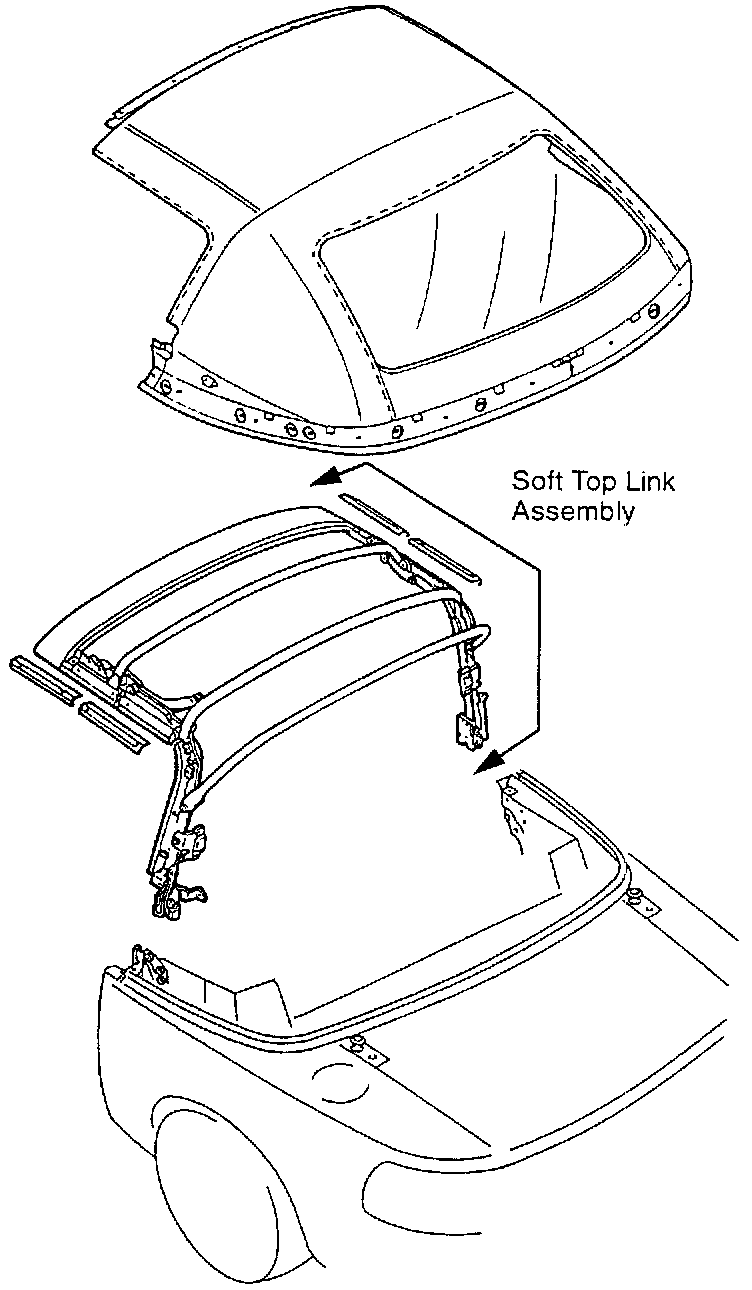 Soft Top Link Assembly