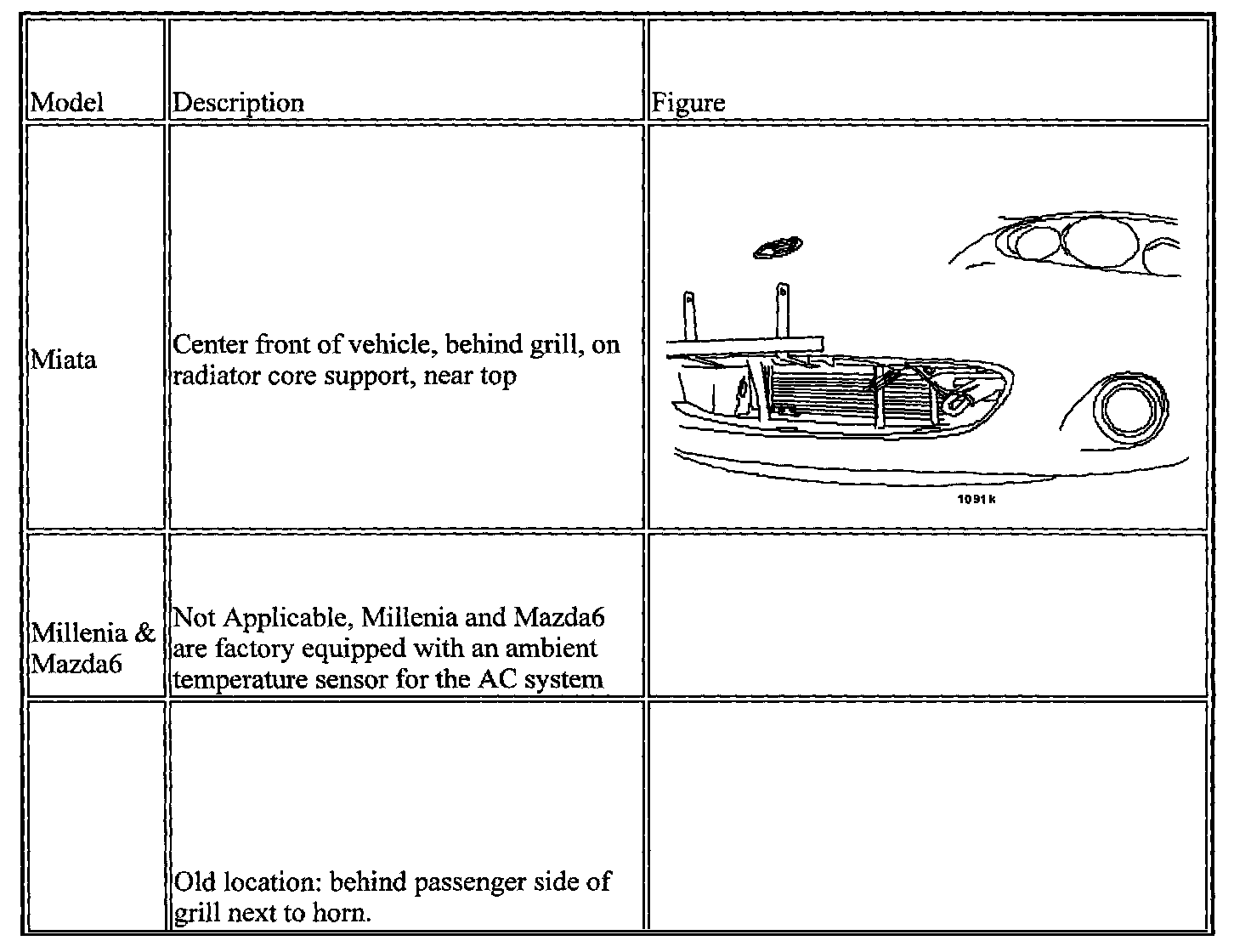 | Model | Description | Figure |
|---|---|---|
| Miata | Center front of vehicle, behind grill, on radiator core support, near top | 1091k |
| Millenia & Mazda6 | Not Applicable, Millenia and Mazda6 are factory equipped with an ambient temperature sensor for the AC system | |
| | Old location: behind passenger side of grill next to horn. | |