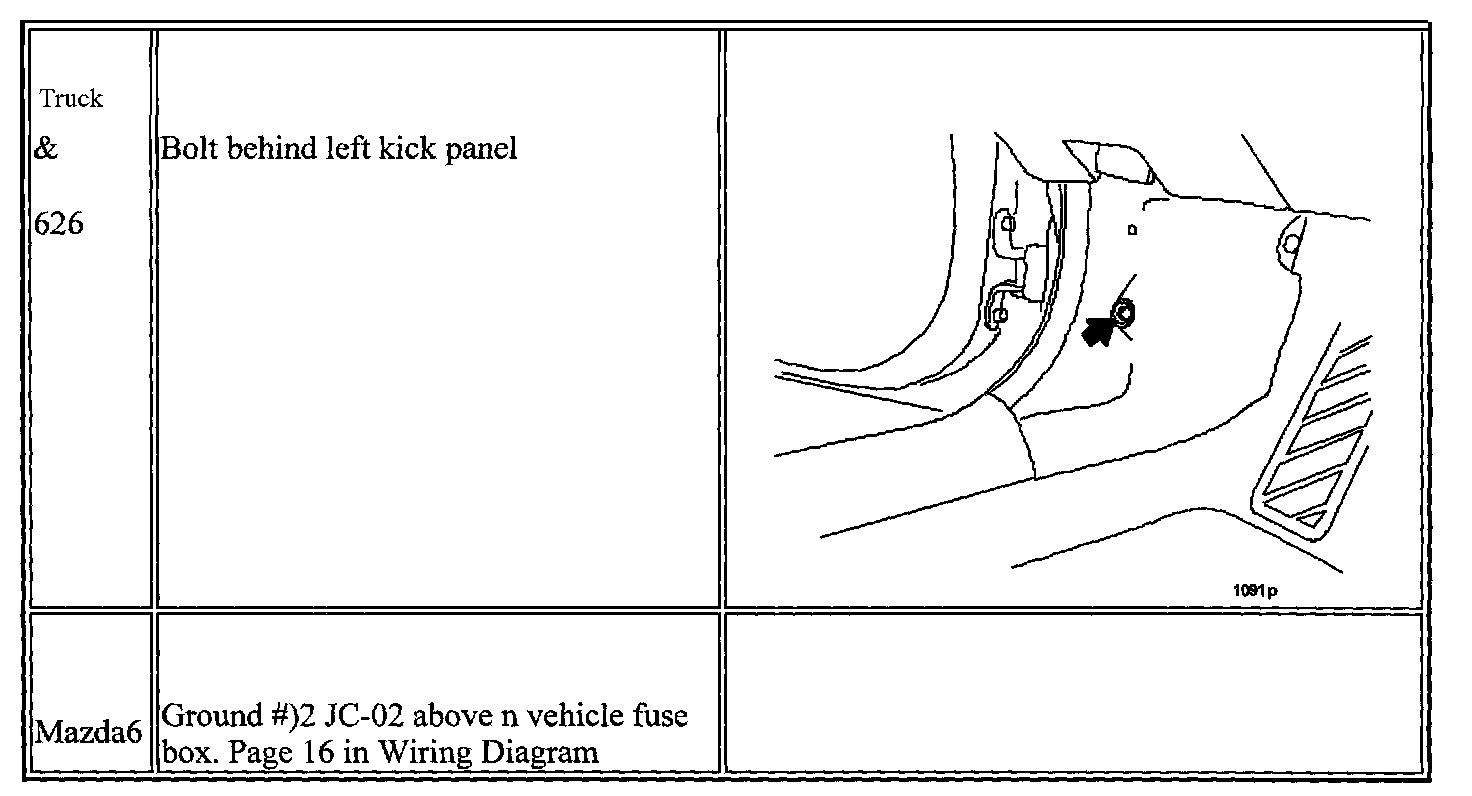 | Truck & 626 | Bolt behind left kick panel | 1091p |
|---|---|---|
| Mazda6 | Ground #)2 JC-02 above n vehicle fuse box. Page 16 in Wiring Diagram | |