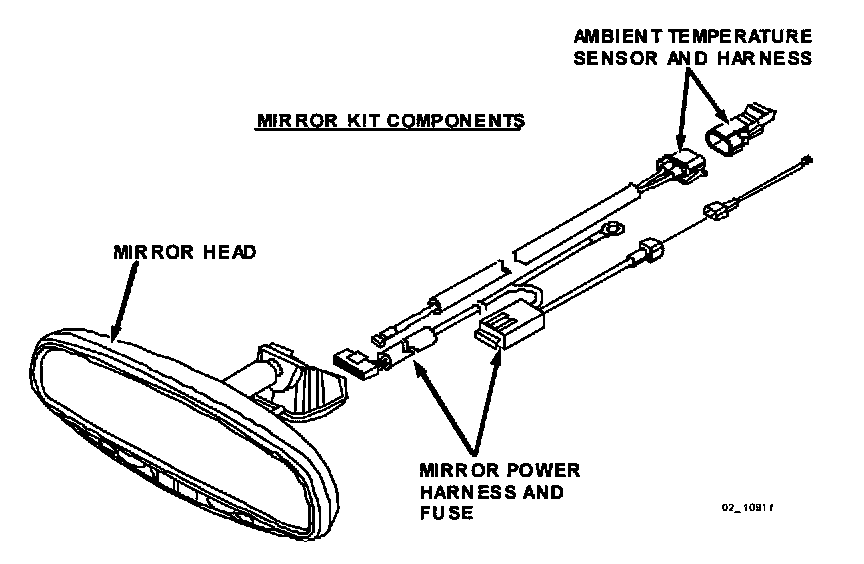 AMBIENT TEMPERATURE SENSOR AND HARNESS

MIRROR KIT COMPONENTS

MIRROR HEAD

MIRROR POWER HARNESS AND FUSE

02_1091f