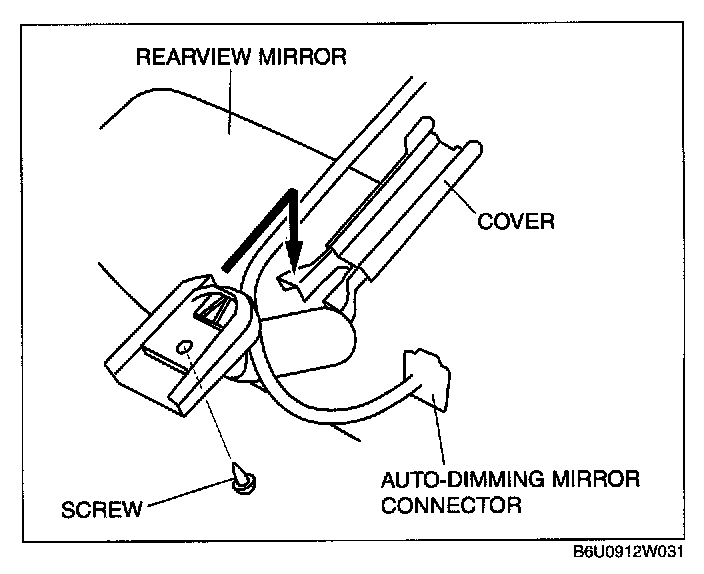 REARVIEW MIRROR

COVER

SCREW

AUTO-DIMMING MIRROR CONNECTOR

B6U0912W031