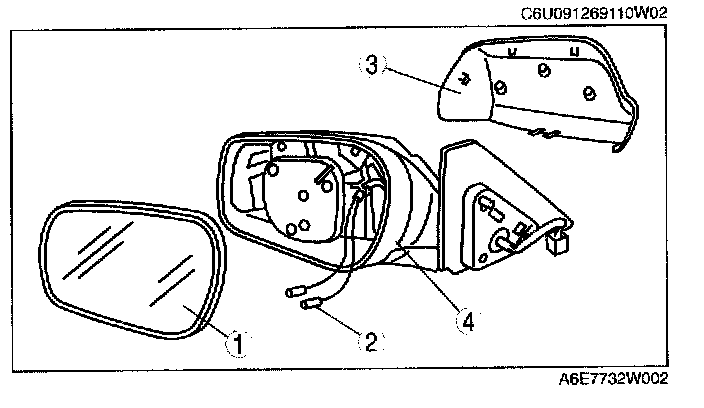 C6U091269110W02

3

1

2

4

A6E7732W002