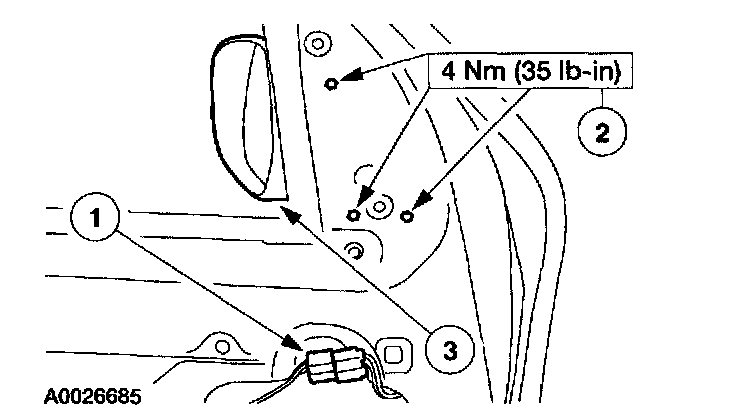 4 Nm (35 lb-in)

2

1

3

A0026685