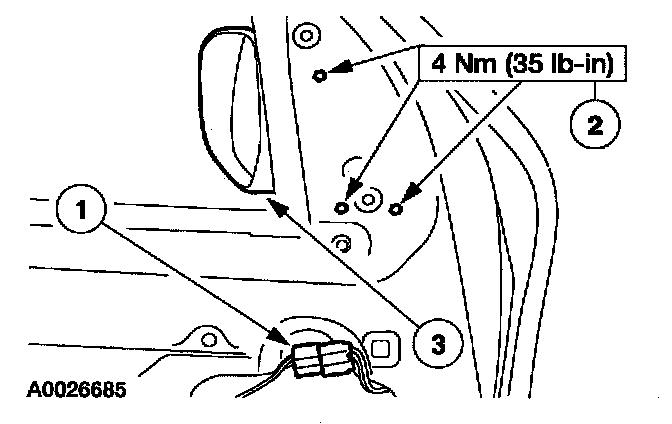 4 Nm (35 lb-in)

2

1

3

A0026685