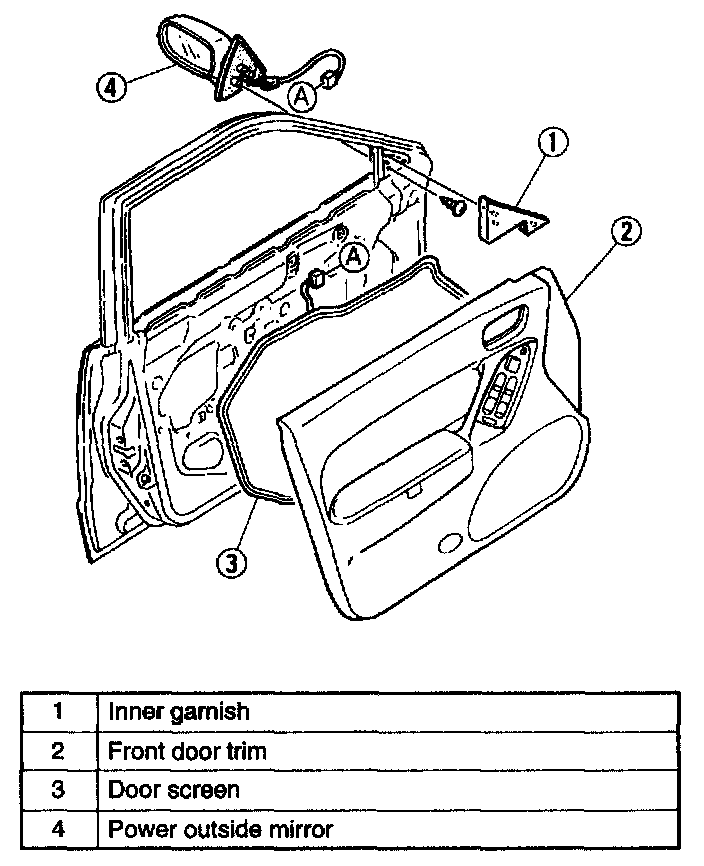 4

A

1

2

A

3

| 1 | Inner garnish |
|---|---|
| 2 | Front door trim |
| 3 | Door screen |
| 4 | Power outside mirror |