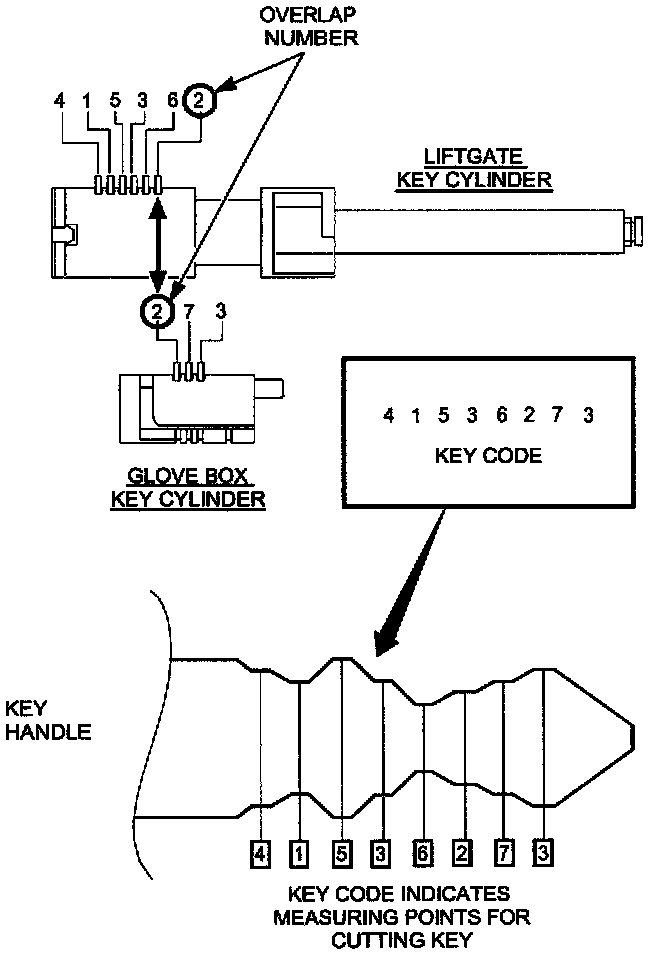 OVERLAP NUMBER

4 1 5 3 6 2

LIFTGATE KEY CYLINDER

2 7 3

GLOVE BOX KEY CYLINDER

4 1 5 3 6 2 7 3

KEY CODE

KEY HANDLE

4 1 5 3 6 2 7 3

KEY CODE INDICATES MEASURING POINTS FOR CUTTING KEY