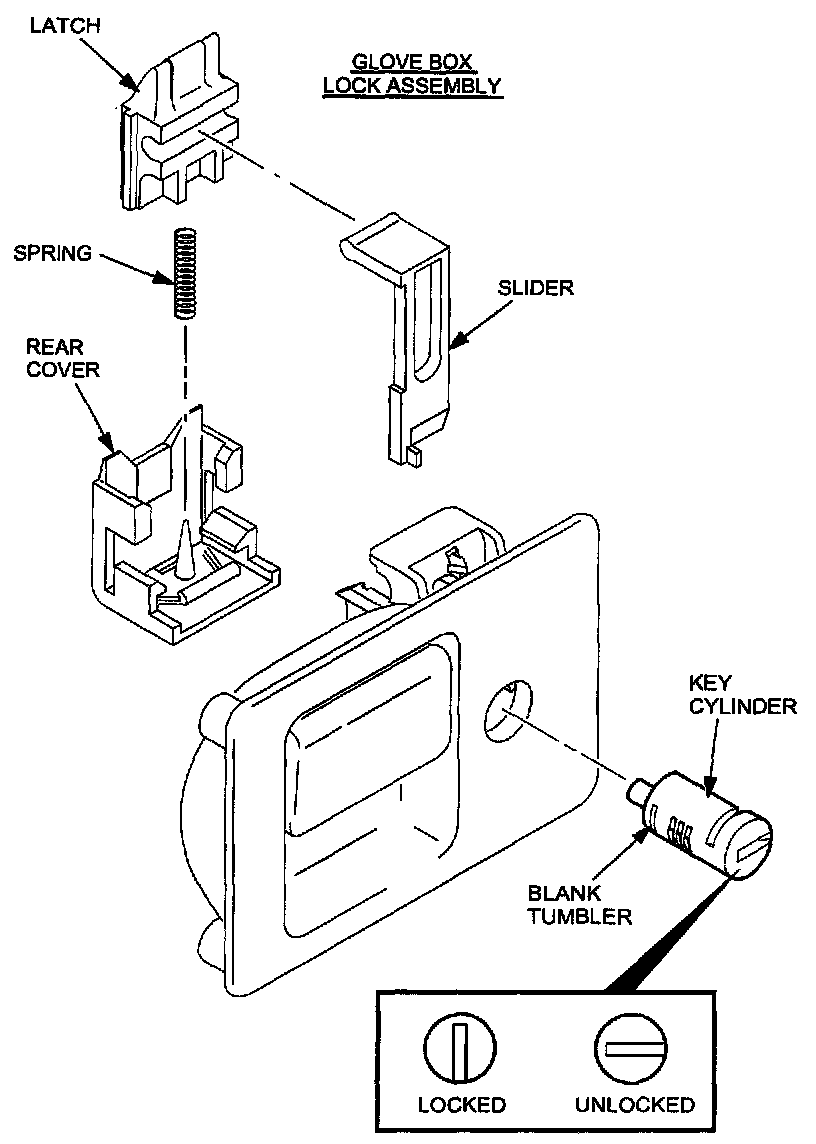 LATCH

GLOVE BOX LOCK ASSEMBLY

SPRING

SLIDER

REAR COVER

KEY CYLINDER

BLANK TUMBLER

LOCKED

UNLOCKED