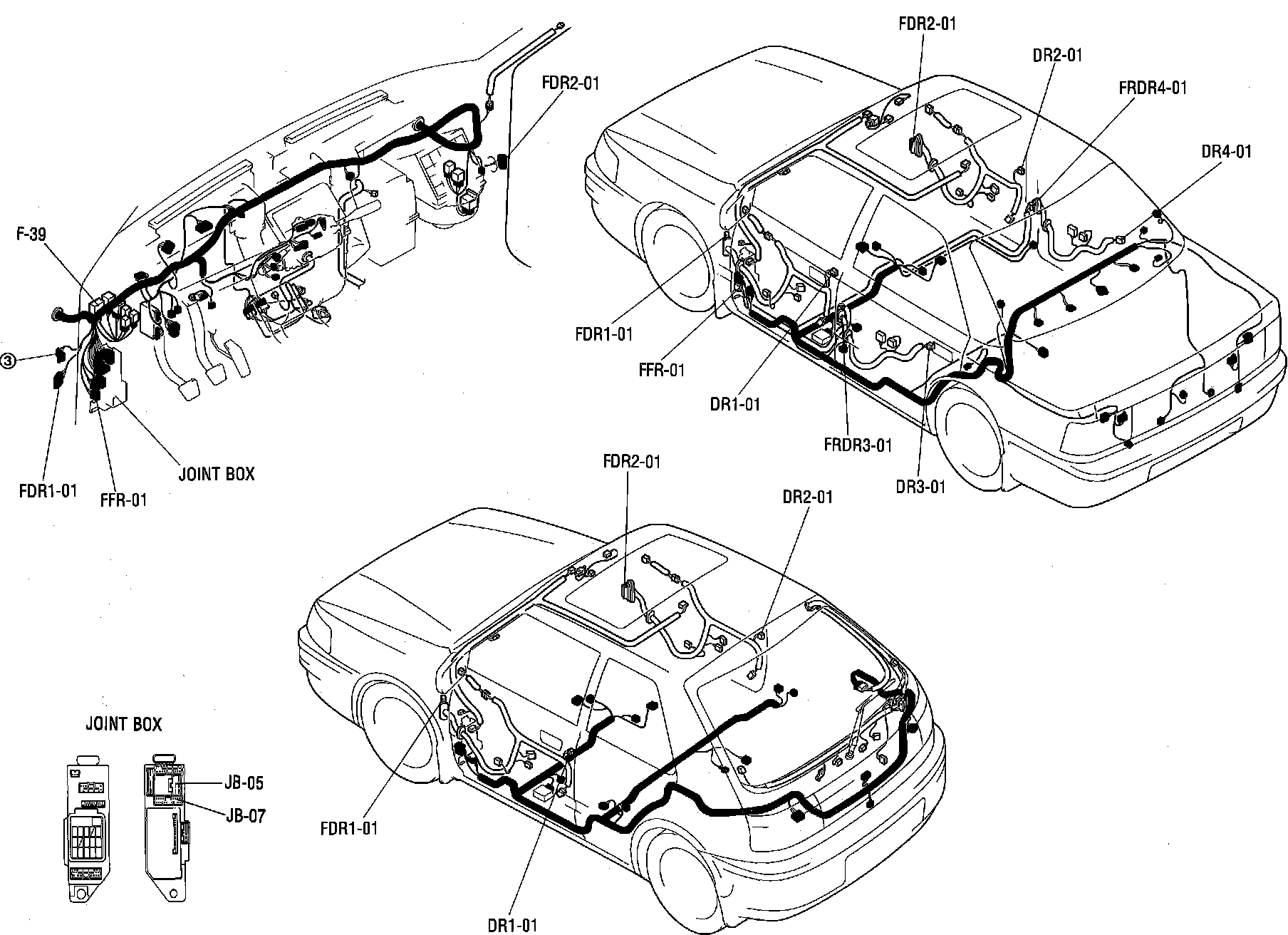 FDR2-01

F-39

③

FDR1-01

FFR-01

JOINT BOX

FDR2-01

DR2-01

FRDR4-01

DR4-01

FDR1-01

FFR-01

DR1-01

FRDR3-01

DR3-01

FDR2-01

DR2-01

JOINT BOX

JB-05

JB-07

FDR1-01

DR1-01