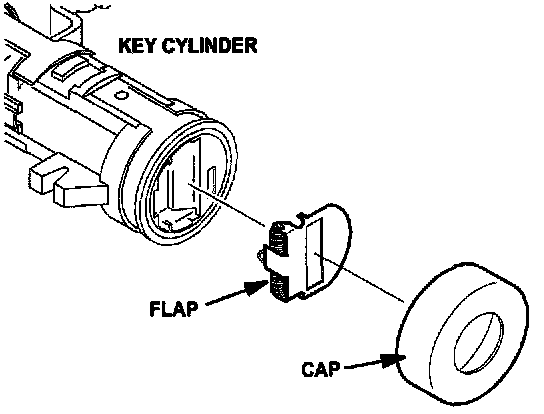 KEY CYLINDER

FLAP

CAP