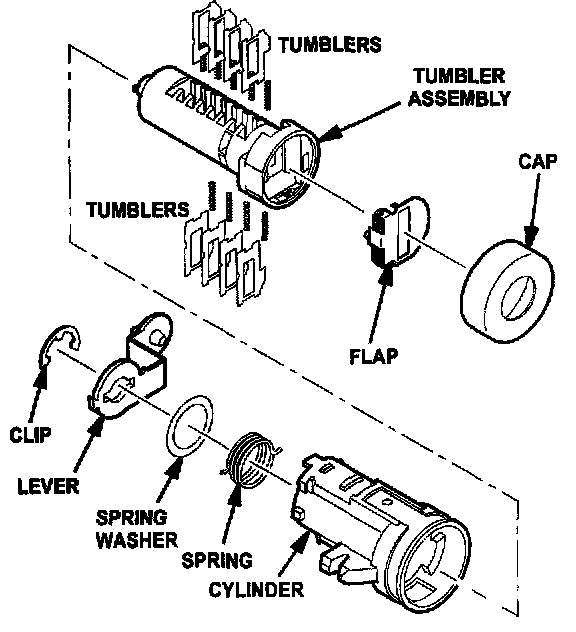 TUMBLERS
TUMBLER ASSEMBLY
CAP
TUMBLERS
FLAP
CLIP
LEVER
SPRING WASHER
SPRING
CYLINDER