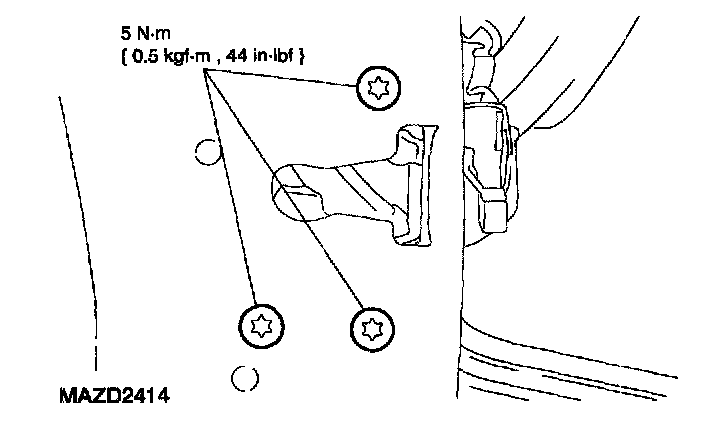 5 N·m
{ 0.5 kgf·m , 44 in·lbf }

MAZD2414