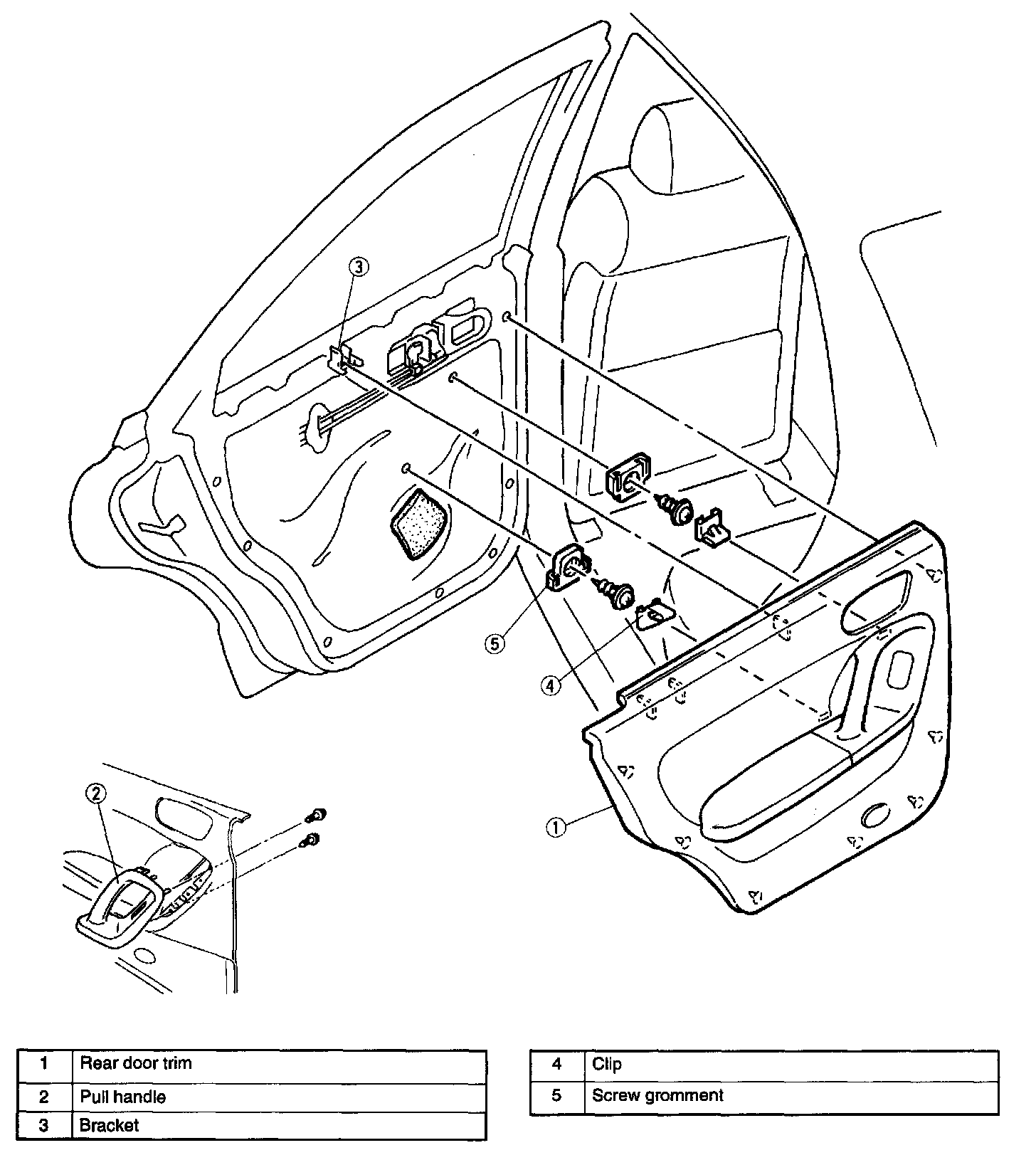 ③

⑤

④

②

①

| 1 | Rear door trim |
|---|---|
| 2 | Pull handle |
| 3 | Bracket |

| 4 | Clip |
|---|---|
| 5 | Screw gromment |