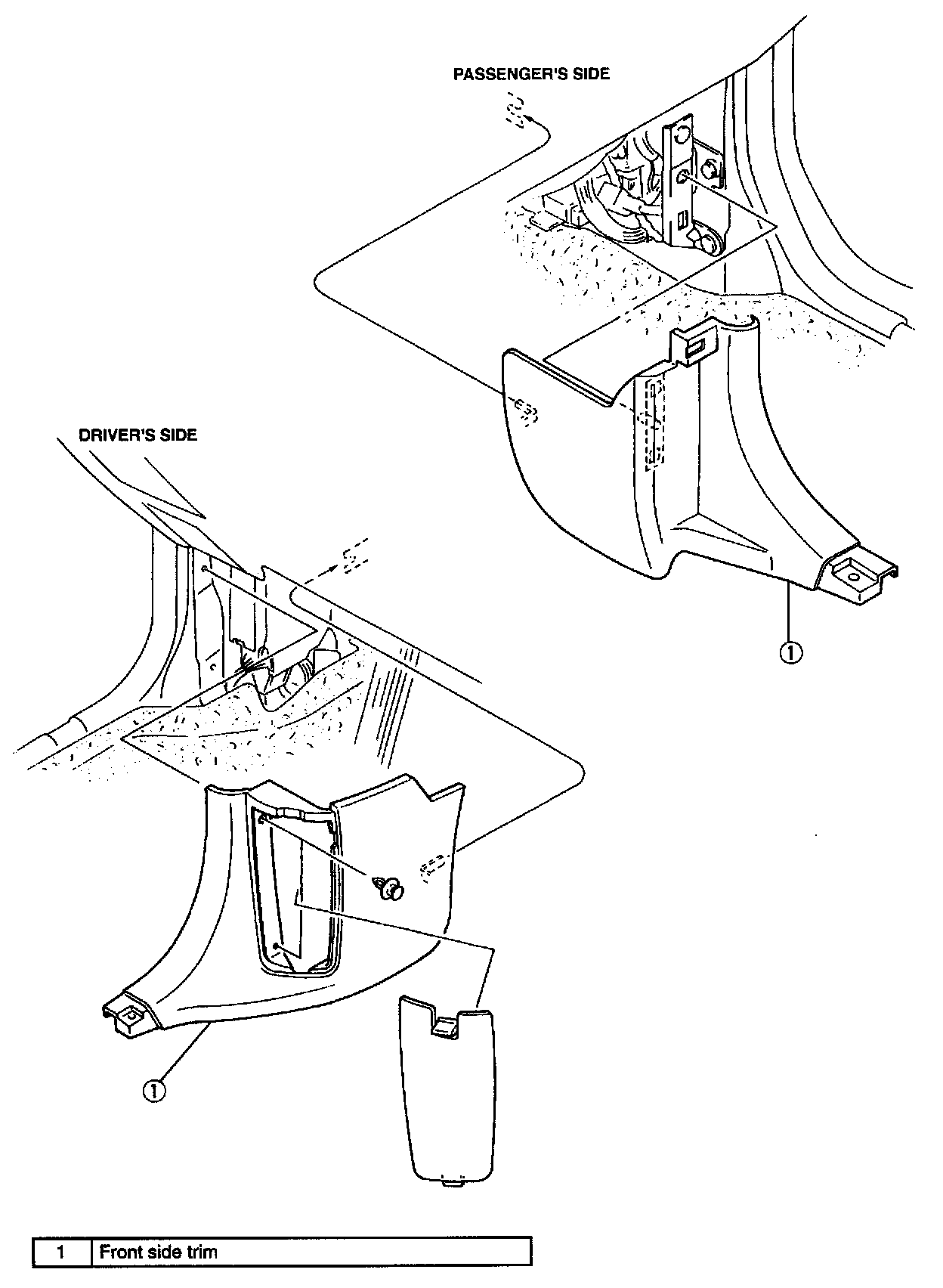 PASSENGER'S SIDE

DRIVER'S SIDE

①

①

| 1 | Front side trim |
|---|---|