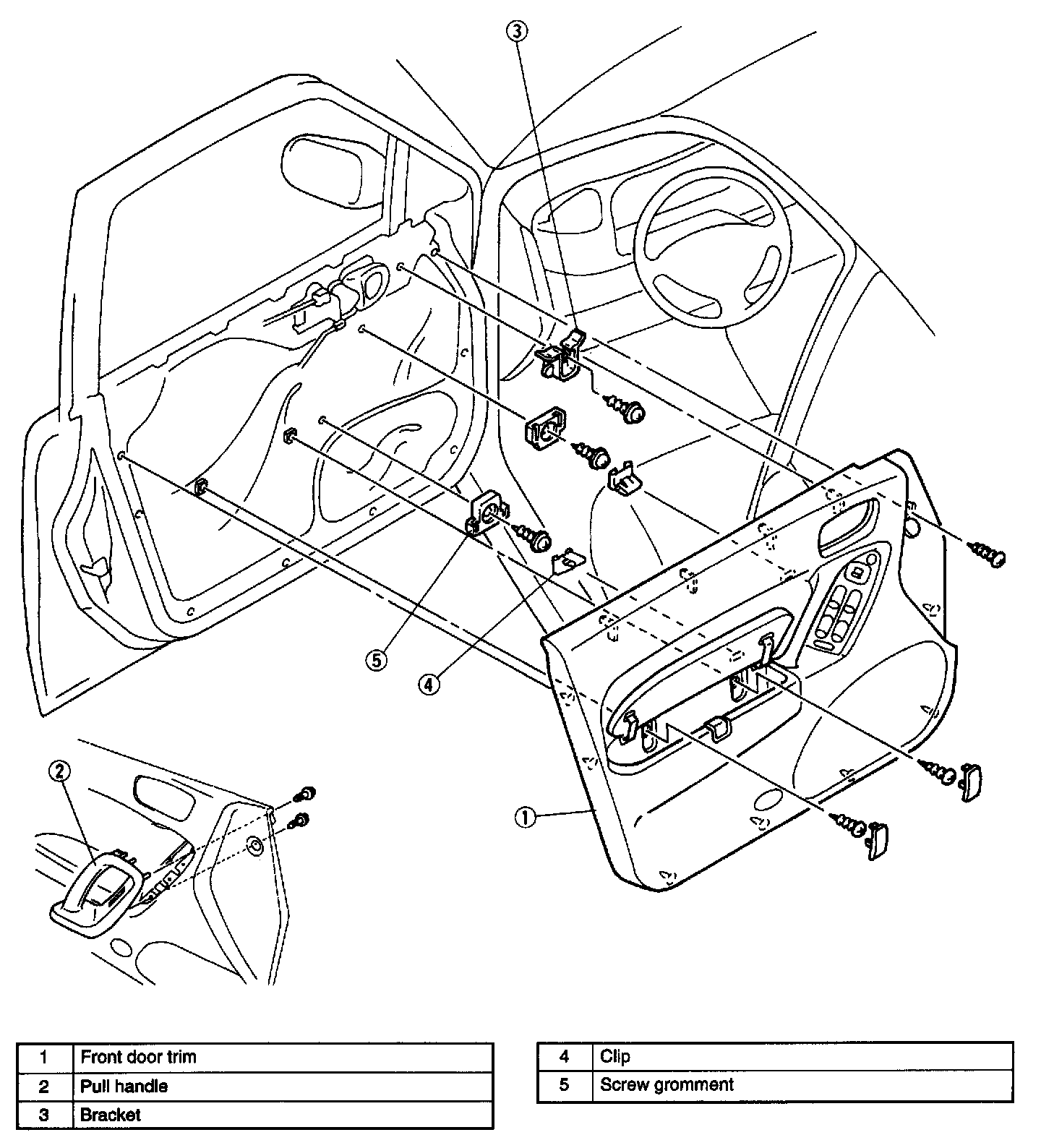 3

5

4

2

1

| 1 | Front door trim |
|---|---|
| 2 | Pull handle |
| 3 | Bracket |

| 4 | Clip |
|---|---|
| 5 | Screw gromment |