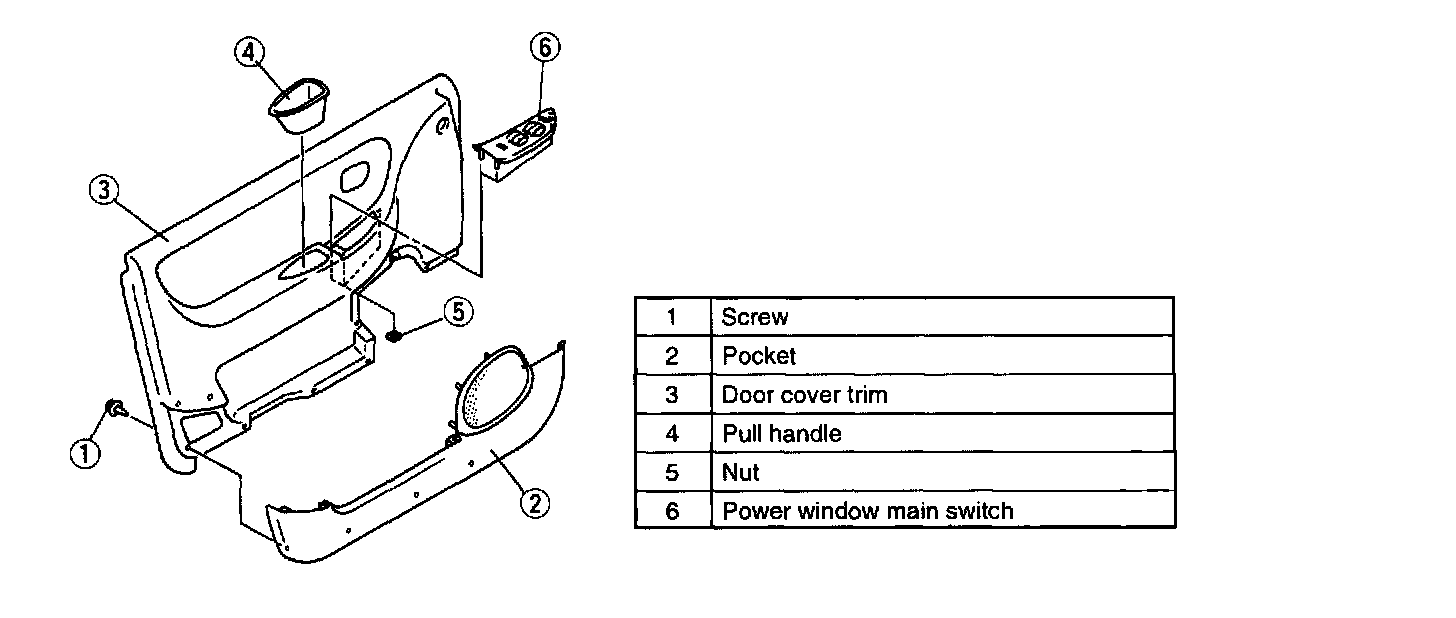 4
6
3
5
1
2

| 1 | Screw |
|---|---|
| 2 | Pocket |
| 3 | Door cover trim |
| 4 | Pull handle |
| 5 | Nut |
| 6 | Power window main switch |