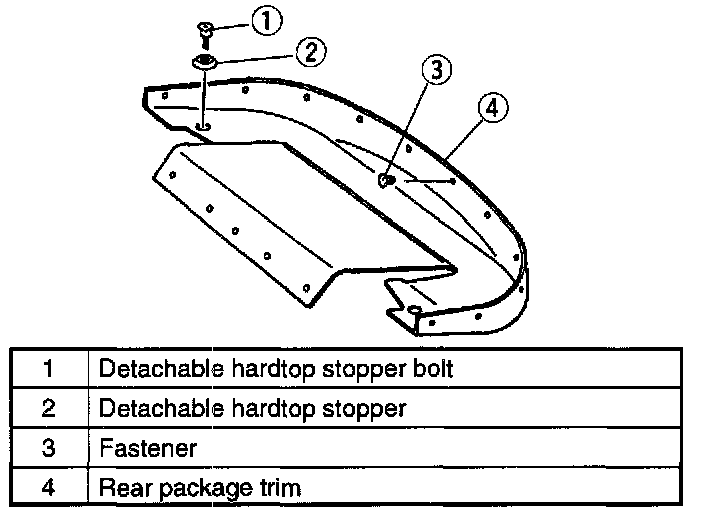 1
2
3
4

| 1 | Detachable hardtop stopper bolt |
|---|---|
| 2 | Detachable hardtop stopper |
| 3 | Fastener |
| 4 | Rear package trim |