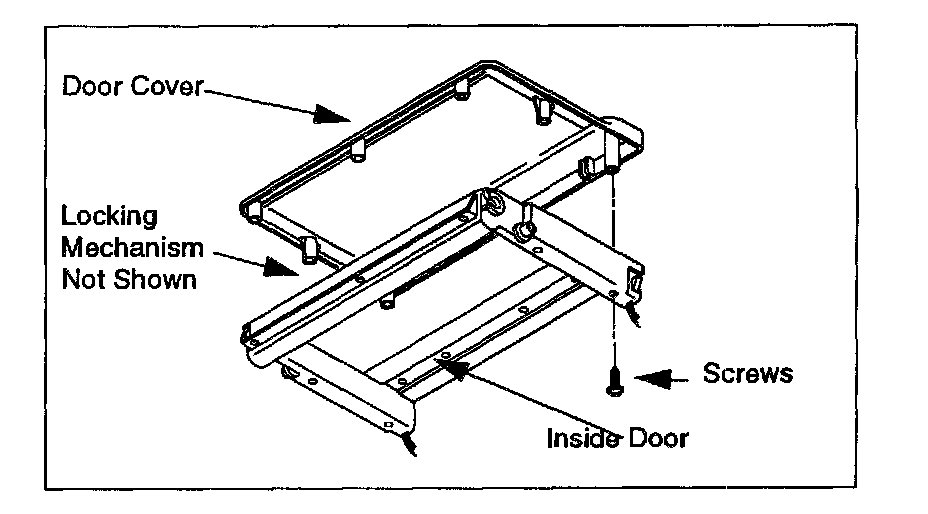 Door Cover

Locking Mechanism Not Shown

Screws

Inside Door