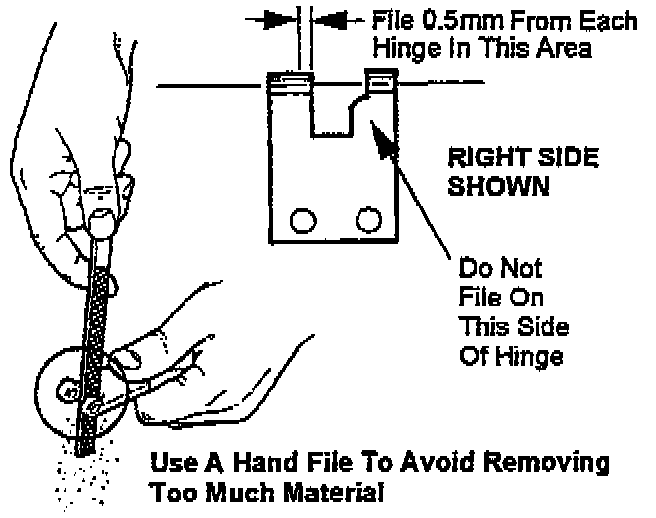 File 0.5mm From Each Hinge In This Area

RIGHT SIDE SHOWN

Do Not File On This Side Of Hinge

Use A Hand File To Avoid Removing Too Much Material