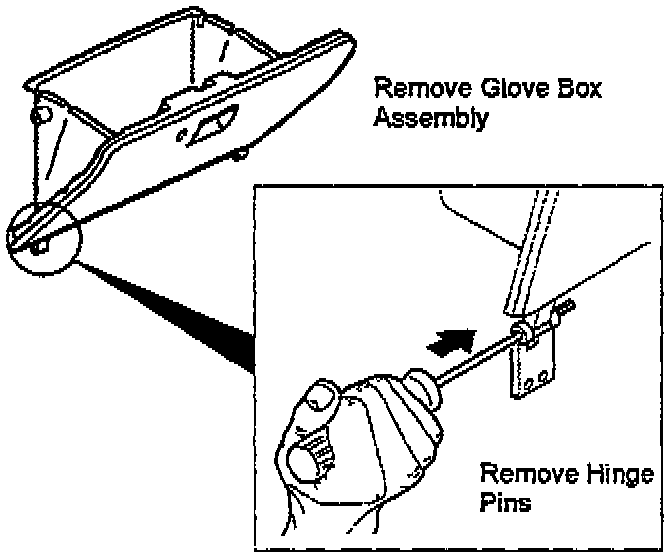 Remove Glove Box Assembly

Remove Hinge Pins