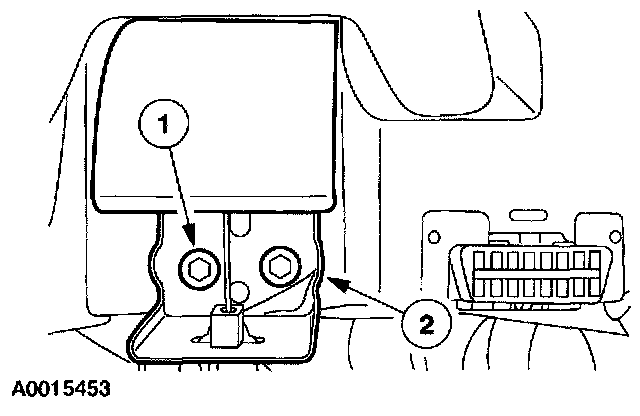 1

2

A0015453