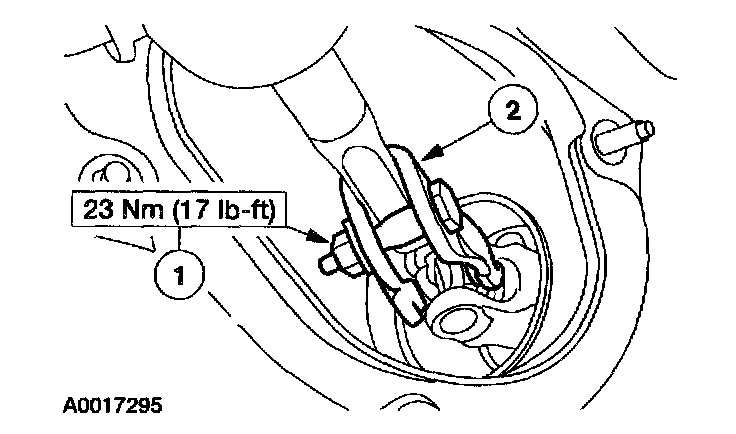 2

23 Nm (17 lb-ft)

1

A0017295