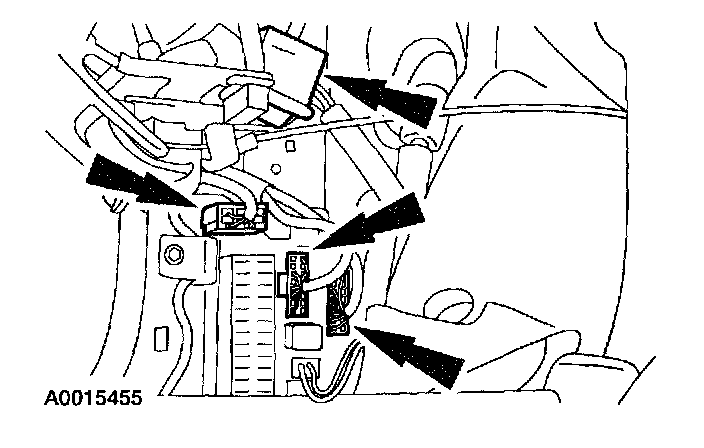 A0015455