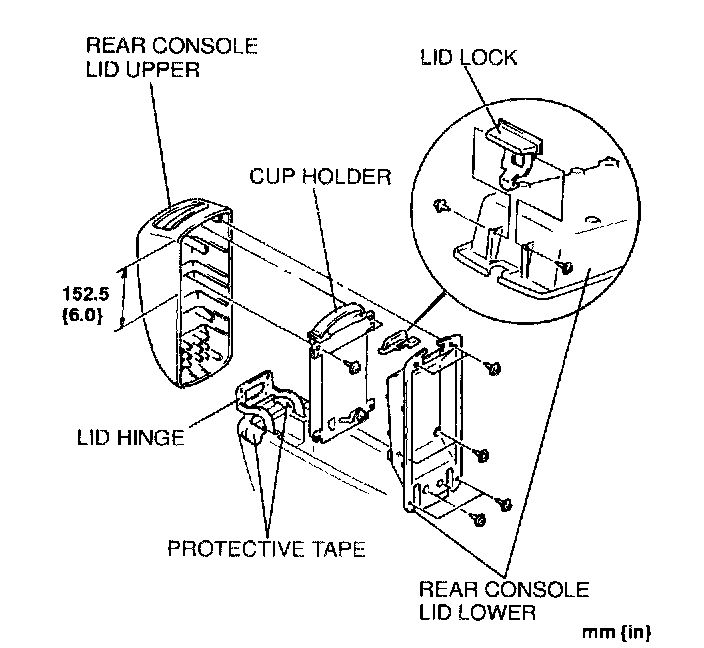 REAR CONSOLE LID UPPER

LID LOCK

CUP HOLDER

152.5 {6.0}

LID HINGE

PROTECTIVE TAPE

REAR CONSOLE LID LOWER

mm {in}