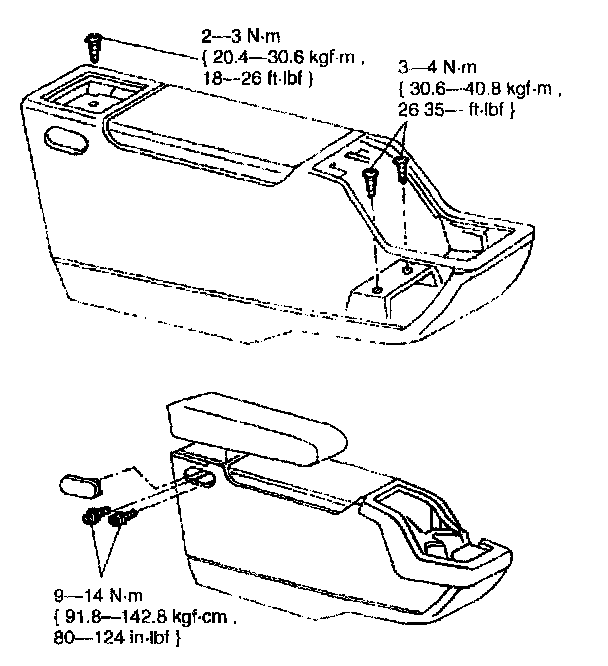 2—3 N·m
{ 20.4—30.6 kgf·m ,
18—26 ft·lbf }

3—4 N·m
{ 30.6—40.8 kgf·m ,
26 35— ft·lbf }

9—14 N·m
{ 91.8—142.8 kgf·cm ,
80—124 in·lbf }