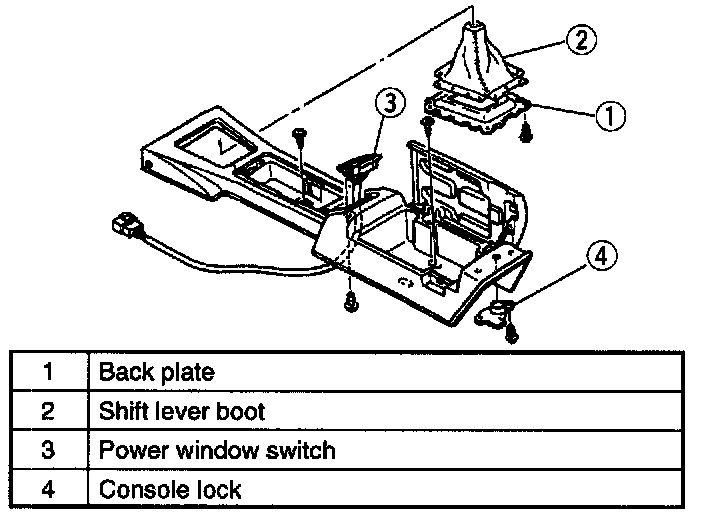 2
3
1
4

| 1 | Back plate |
|---|---|
| 2 | Shift lever boot |
| 3 | Power window switch |
| 4 | Console lock |