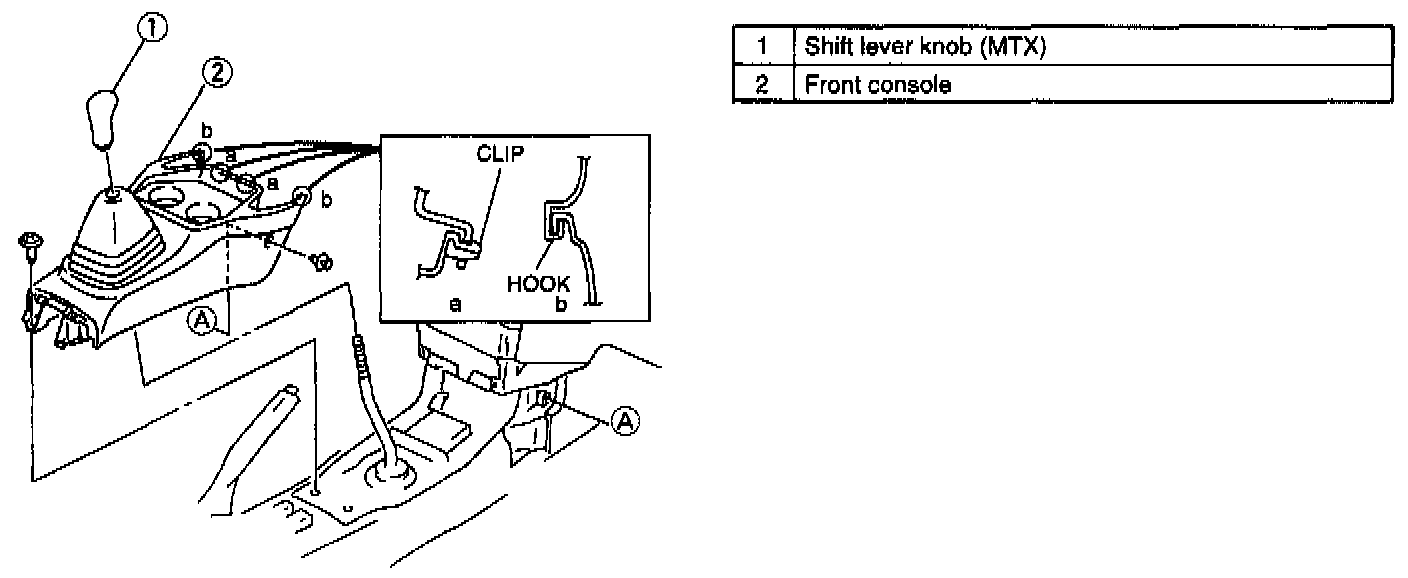 1
2
b
a
a
b
CLIP
HOOK
a
b
A
A

| 1 | Shift lever knob (MTX) |
|---|---|
| 2 | Front console |