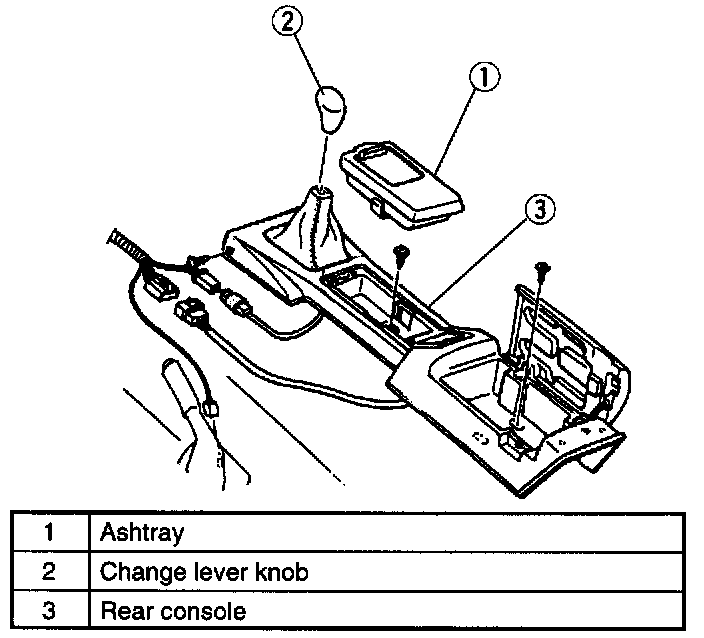 2
1
3

| 1 | Ashtray |
|---|---|
| 2 | Change lever knob |
| 3 | Rear console |