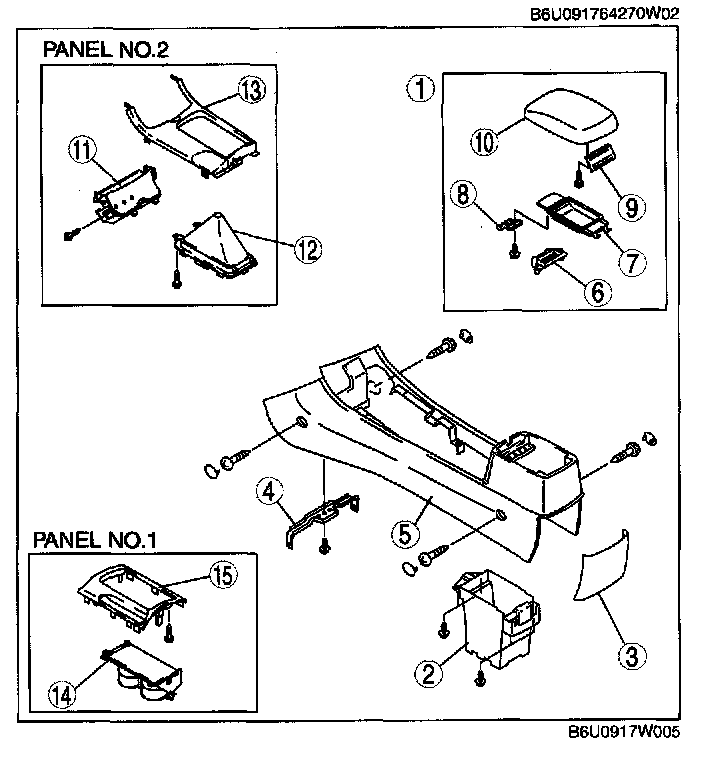 B6U091764270W02

PANEL NO.2

13

11

12

1

10

9

8

7

6

4

5

PANEL NO.1

15

14

2

3

B6U0917W005