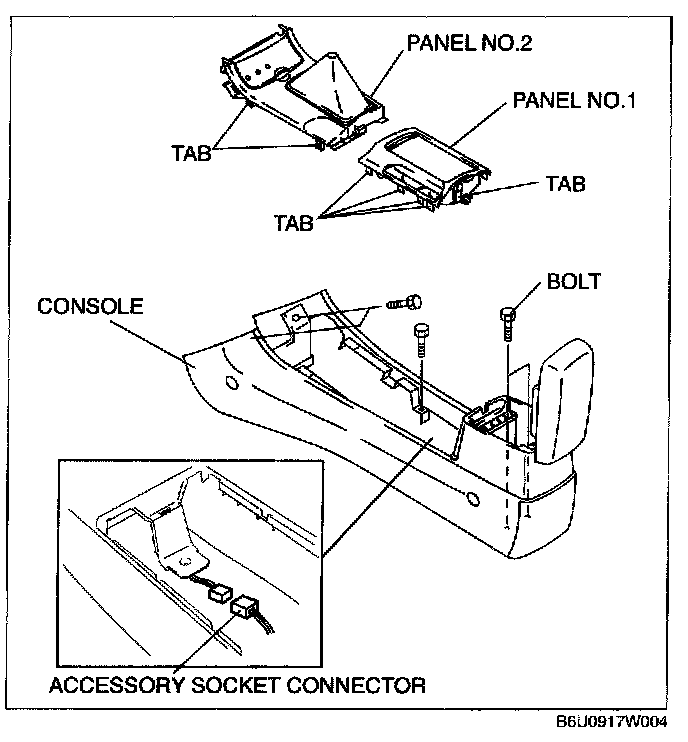 PANEL NO.2

PANEL NO.1

TAB

TAB

TAB

BOLT

CONSOLE

ACCESSORY SOCKET CONNECTOR

B6U0917W004