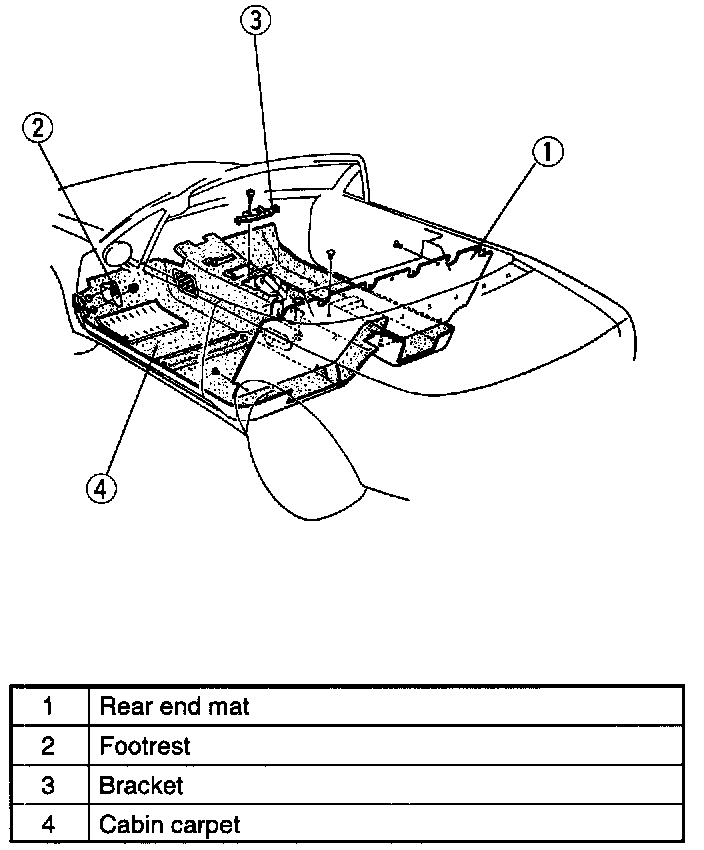 3
2
1
4

| 1 | Rear end mat |
|---|---|
| 2 | Footrest |
| 3 | Bracket |
| 4 | Cabin carpet |