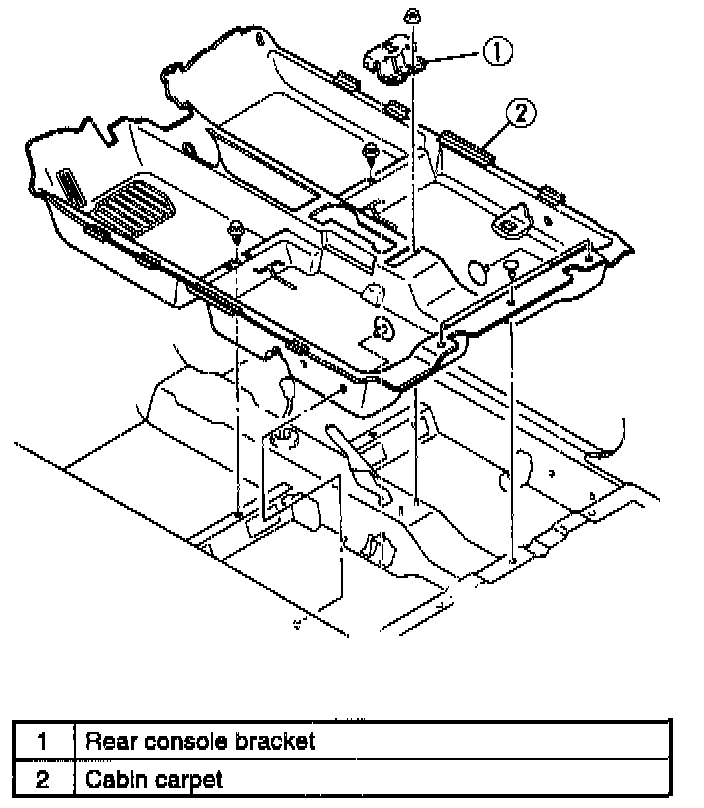 1

2

| 1 | Rear console bracket |
|---|---|
| 2 | Cabin carpet |