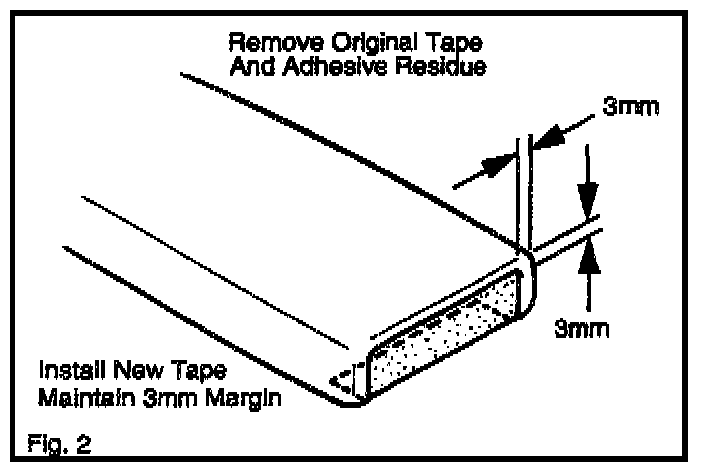 Remove Original Tape
And Adhesive Residue

3mm

3mm

Install New Tape
Maintain 3mm Margin

Fig. 2